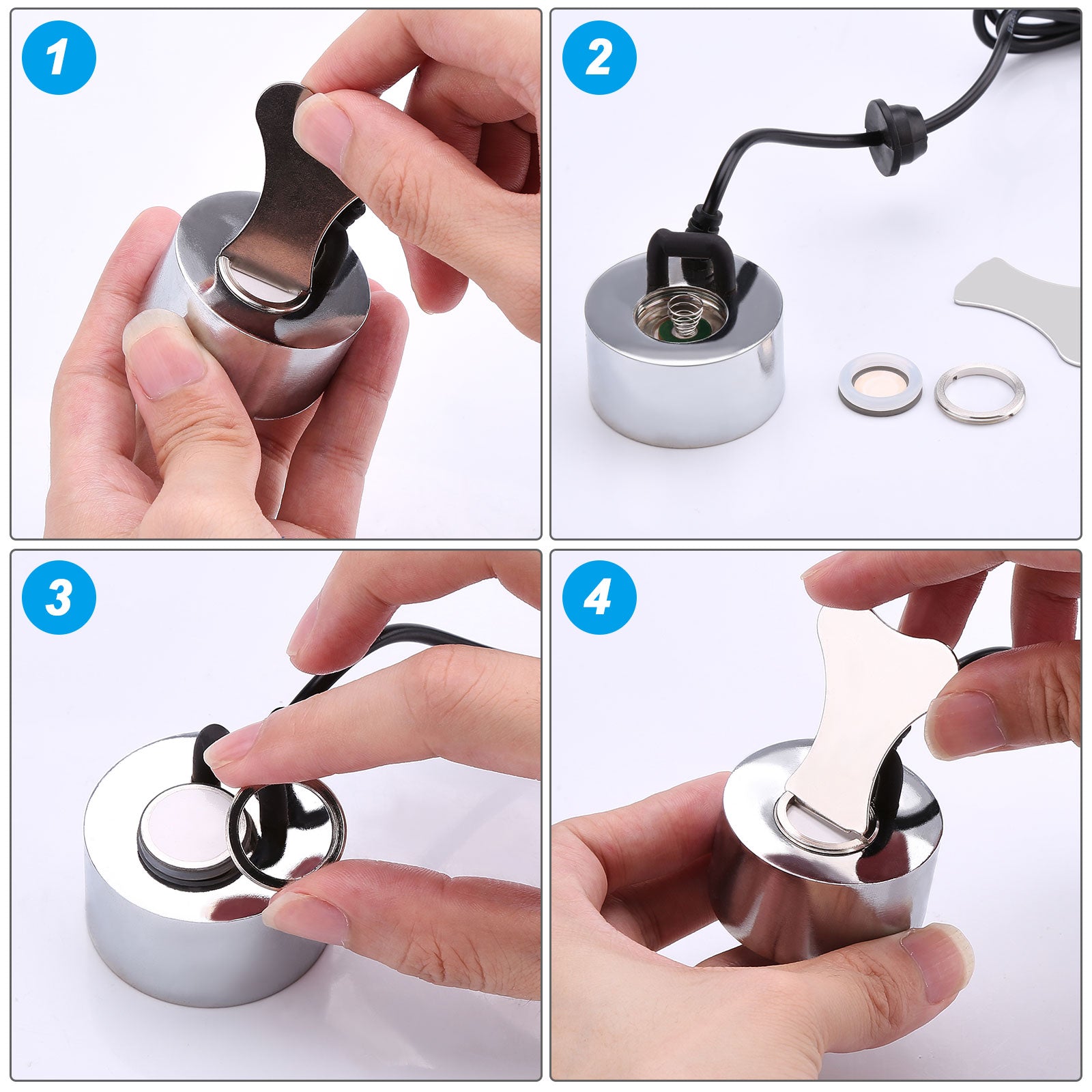 1

2

3

4