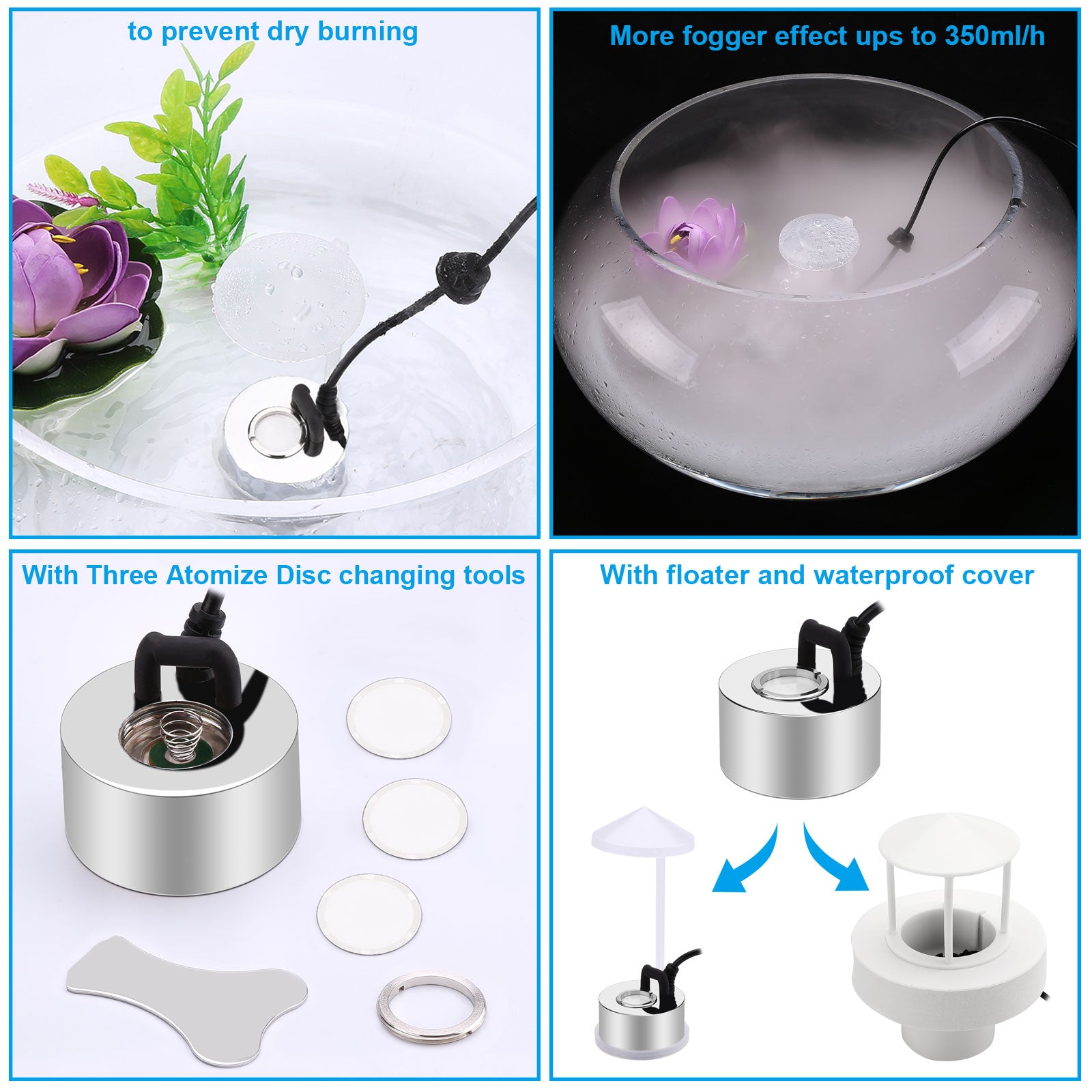 to prevent dry burning

More fogger effect ups to 350ml/h

With Three Atomize Disc changing tools

With floater and waterproof cover