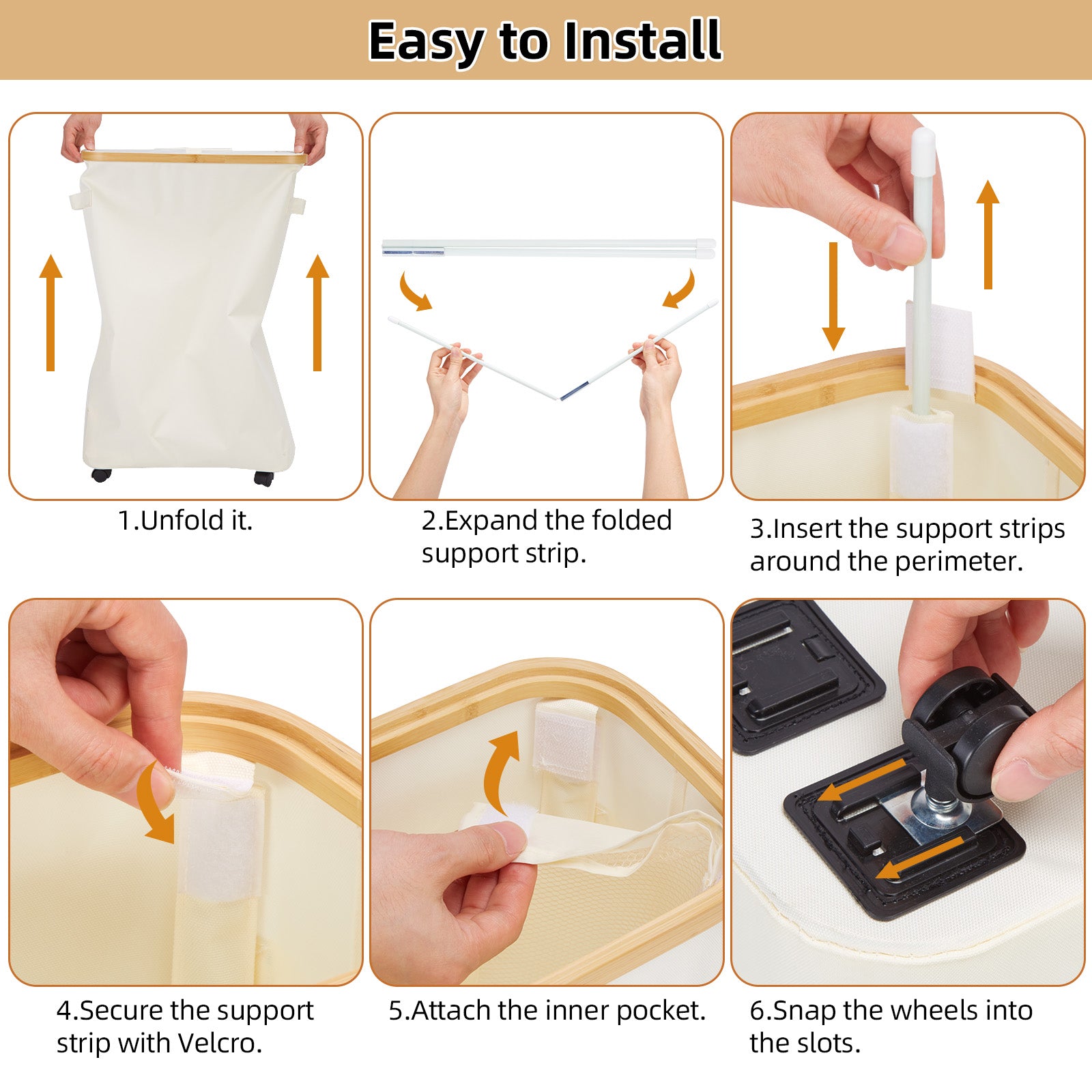 Easy to Install

1.Unfold it.

2.Expand the folded support strip.

3.Insert the support strips around the perimeter.

4.Secure the support strip with Velcro.

5.Attach the inner pocket.

6.Snap the wheels into the slots.