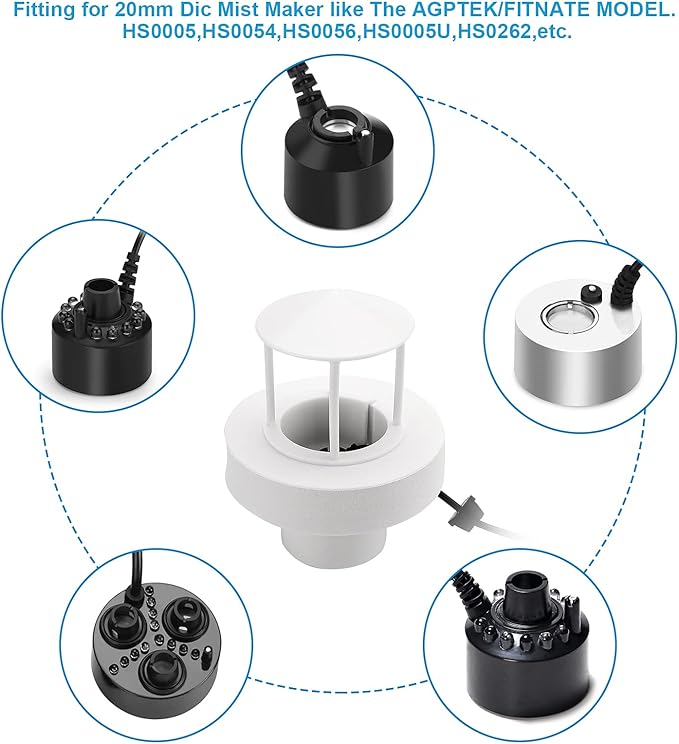 Fitting for 20mm Dic Mist Maker like The AGPTEK/FITNATE MODEL. HS0005,HS0054,HS0056,HS0005U,HS0262,etc.