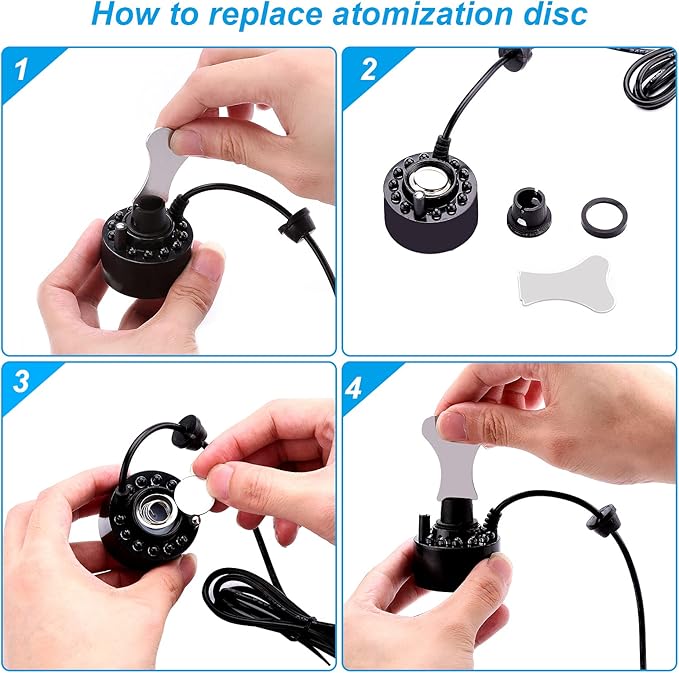 How to replace atomization disc

1

2

3

4